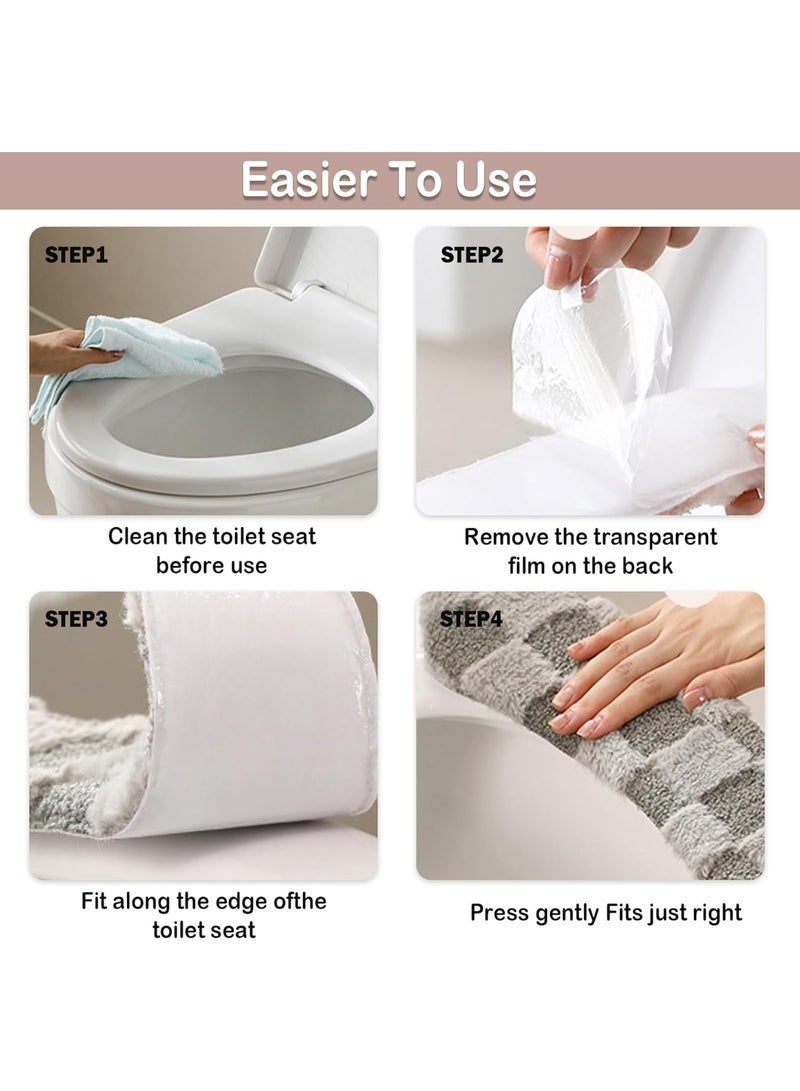 Easier To Use

STEP1

Clean the toilet seat before use

STEP2

Remove the transparent film on the back

STEP3

Fit along the edge ofthe toilet seat

STEP4

Press gently Fits just right